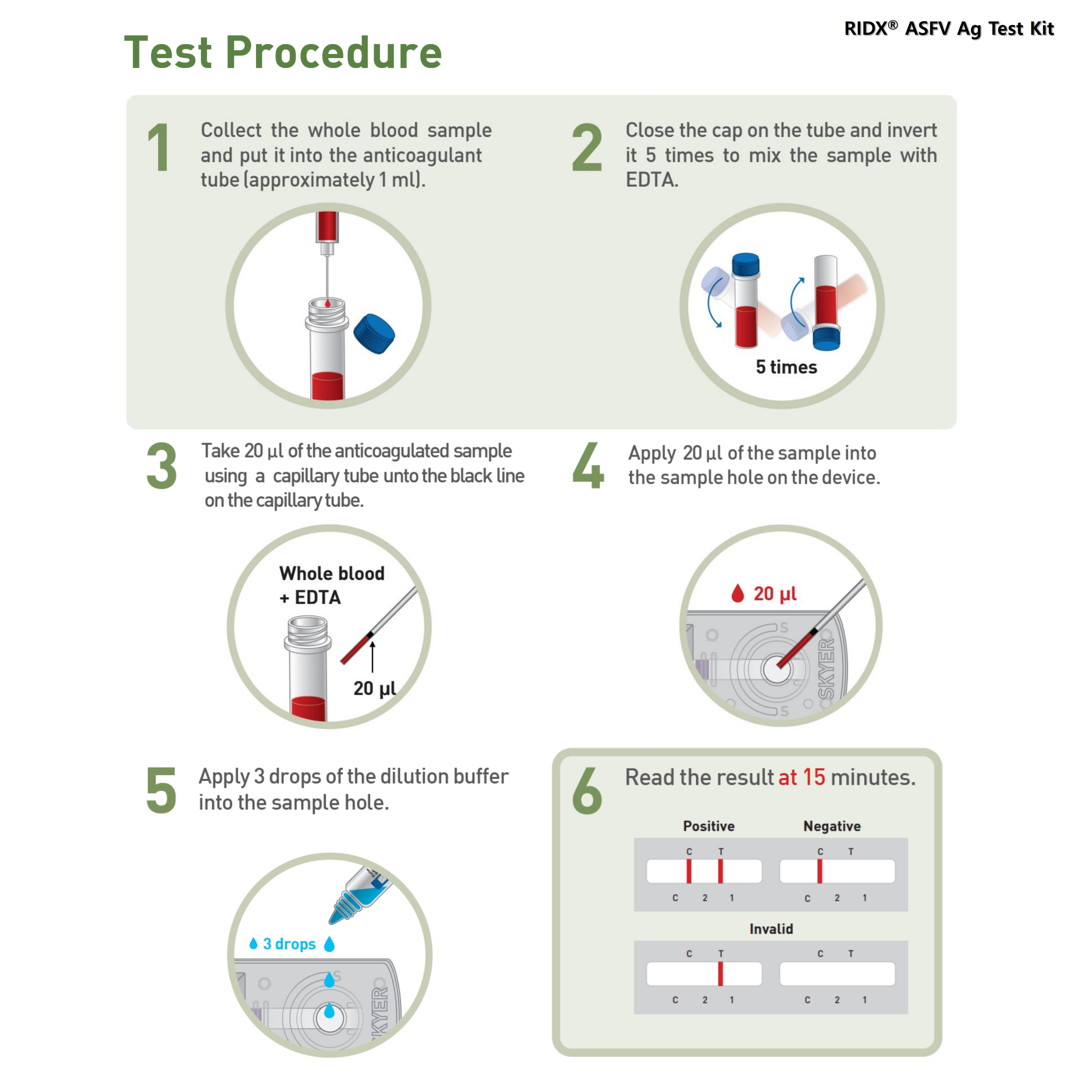 RIDX® ASFV Ag Test Kit

Test Procedure

1 Collect the whole blood sample and put it into the anticoagulant tube (approximately 1 ml).

2 Close the cap on the tube and invert it 5 times to mix the sample with EDTA.

5 times

3 Take 20 μl of the anticoagulated sample using a capillary tube unto the black line on the capillary tube.

Whole blood + EDTA

20 μl

4 Apply 20 μl of the sample into the sample hole on the device.

20 μl

S

SKYER

S

5 Apply 3 drops of the dilution buffer into the sample hole.

3 drops

S

SKYER

6 Read the result at 15 minutes.

Positive

C T

C 2 1

Negative

C T

C 2 1

Invalid

C T

C 2 1

C T

C 2 1